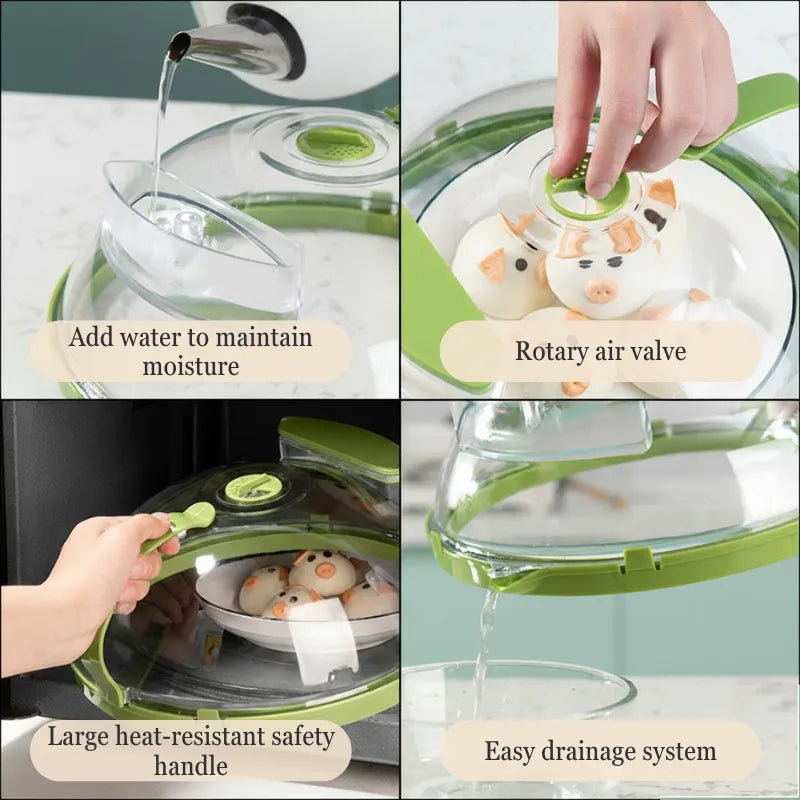 Add water to maintain moisture

Rotary air valve

Large heat-resistant safety handle

Easy drainage system