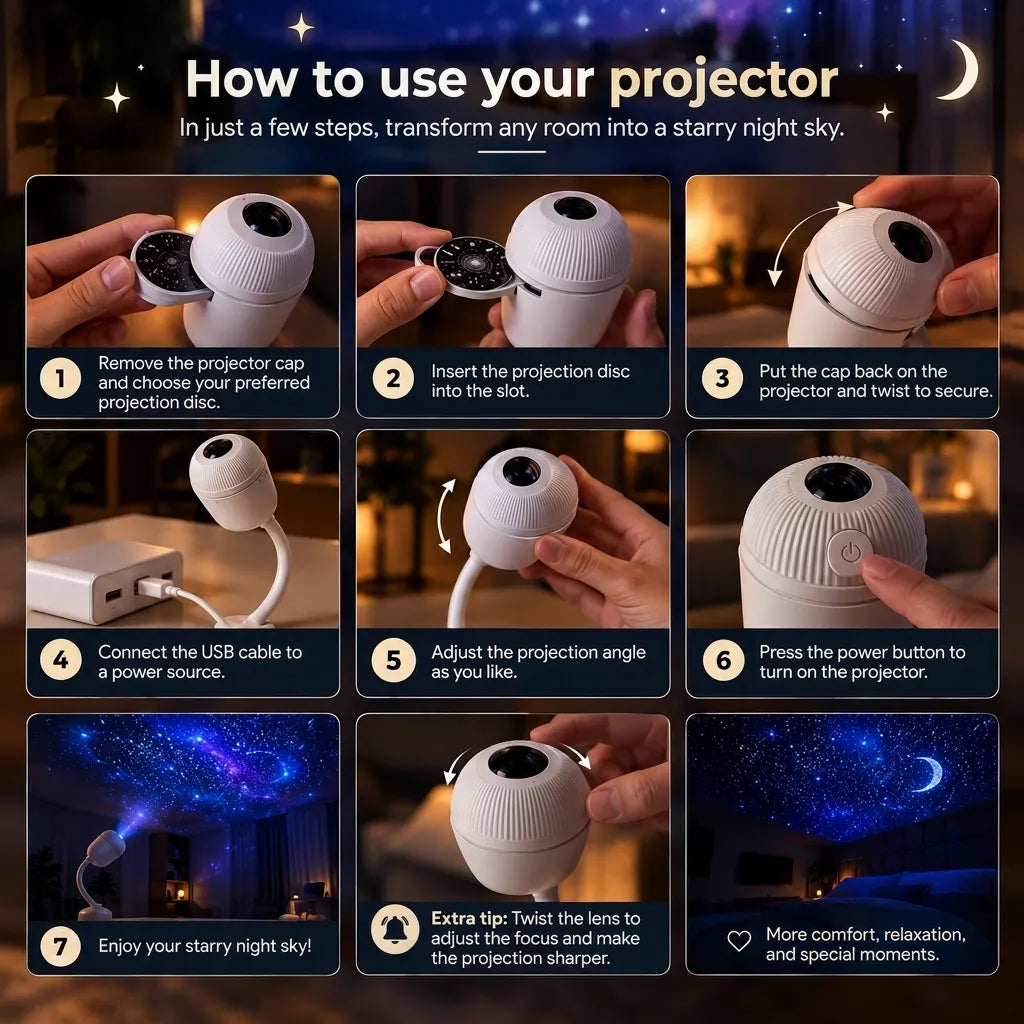 How to use your projector

In just a few steps, transform any room into a starry night sky.

1 Remove the projector cap and choose your preferred projection disc.

2 Insert the projection disc into the slot.

3 Put the cap back on the projector and twist to secure.

4 Connect the USB cable to a power source.

5 Adjust the projection angle as you like.

6 Press the power button to turn on the projector.

7 Enjoy your starry night sky!

Extra tip: Twist the lens to adjust the focus and make the projection sharper.

More comfort, relaxation, and special moments.