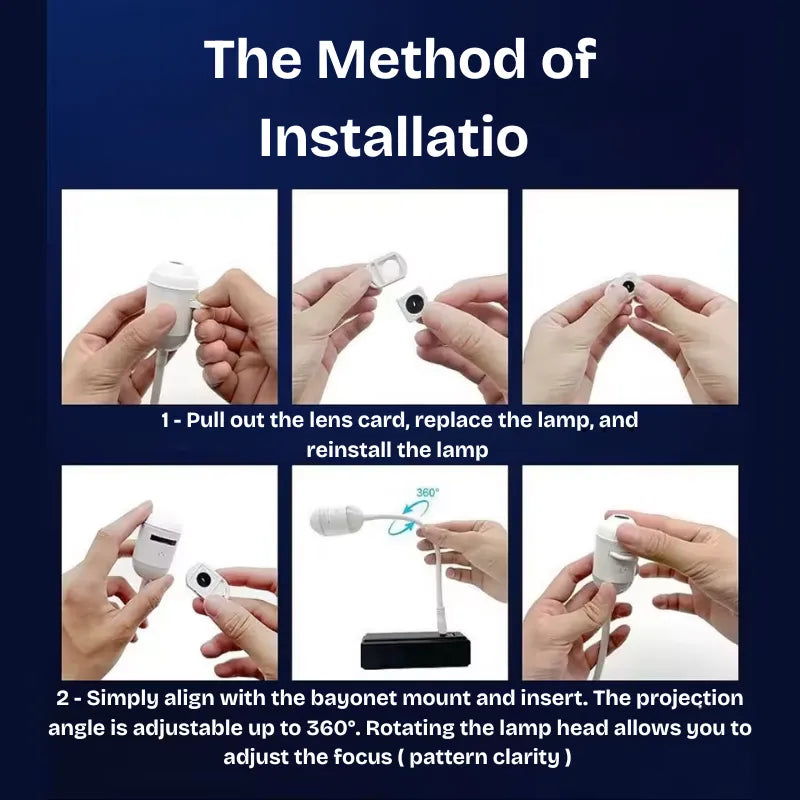 The Method of Installatio

1 - Pull out the lens card, replace the lamp, and reinstall the lamp

360°

2 - Simply align with the bayonet mount and insert. The projection angle is adjustable up to 360°. Rotating the lamp head allows you to adjust the focus ( pattern clarity )